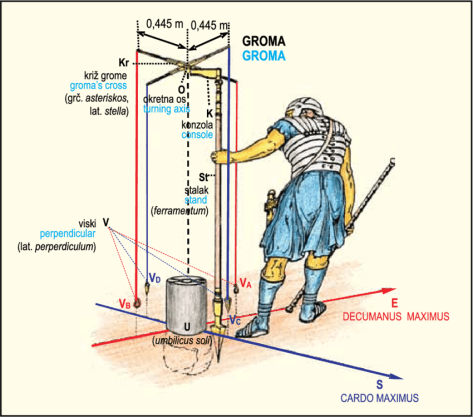 0,445 m
0,445 m
GROMA
GROMA
Kr
križ grome
groma's cross
(grč. asteriskos, lat. stella)
O
okretna os
turning axis
K
konzola
console
St
stalak
stand
(ferramentum)
V
viski
perpendicular
(lat. perperdiculum)
$V_D$
$V_A$
$V_B$
$V_C$
U
(umbilicus soli)
E
DECUMANUS MAXIMUS
S
CARDO MAXIMUS